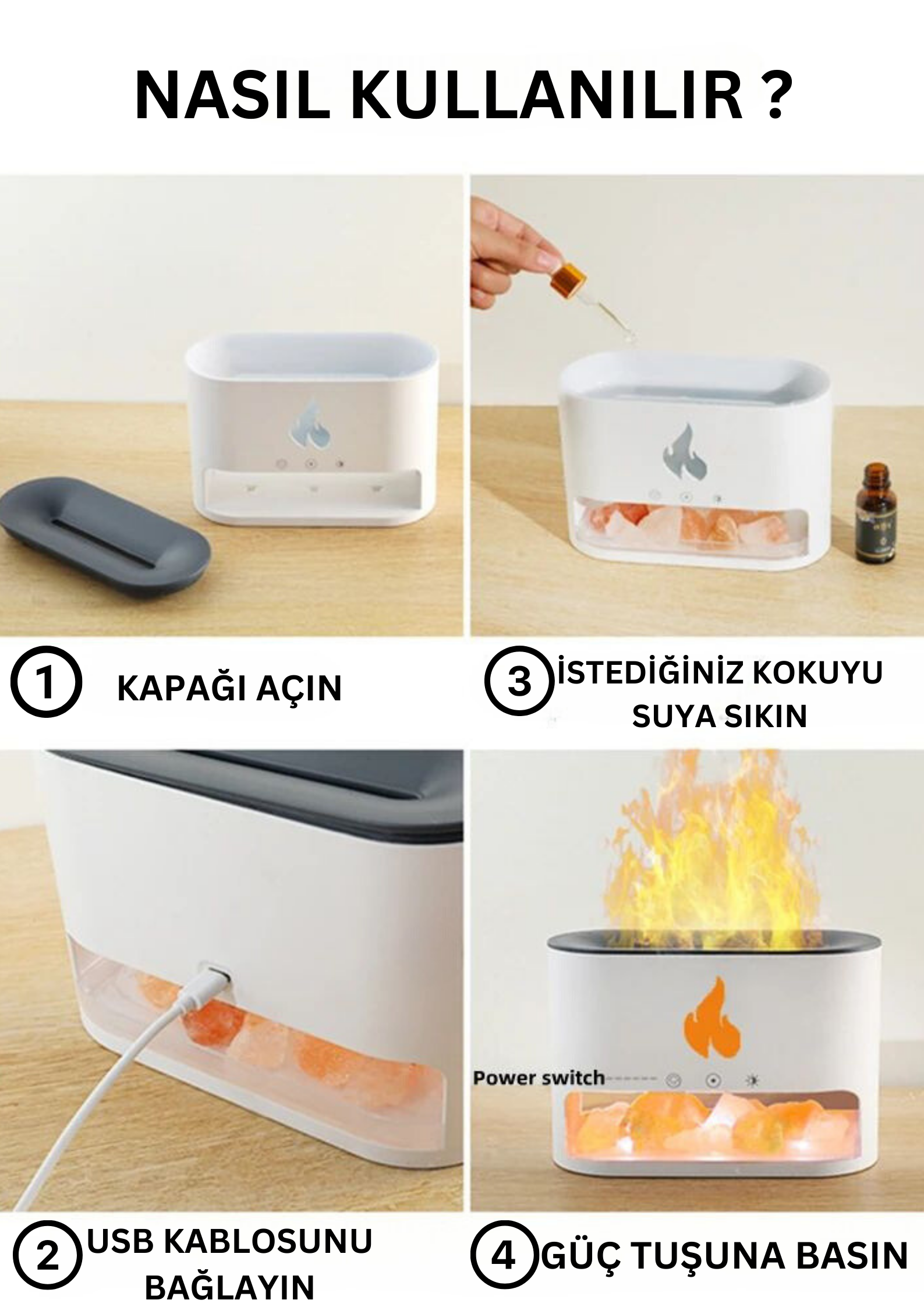 NASIL KULLANILIR ?

1 KAPAĞI AÇIN

3 İSTEDİĞİNİZ KOKUYU SUYA SIKIN

Power switch

2 USB KABLOSUNU BAĞLAYIN

4 GÜÇ TUŞUNA BASIN